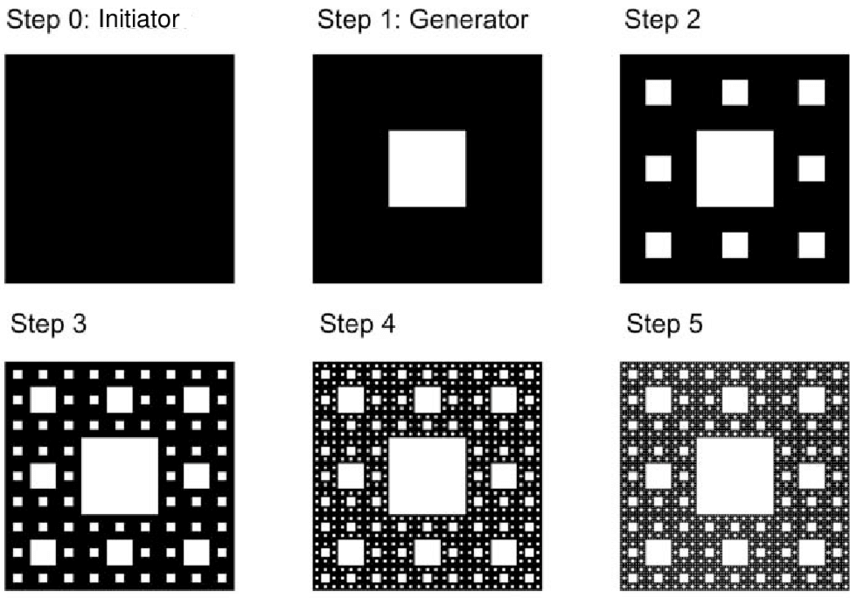 Step 0: Initiator

Step 1: Generator

Step 2

Step 3

Step 4

Step 5